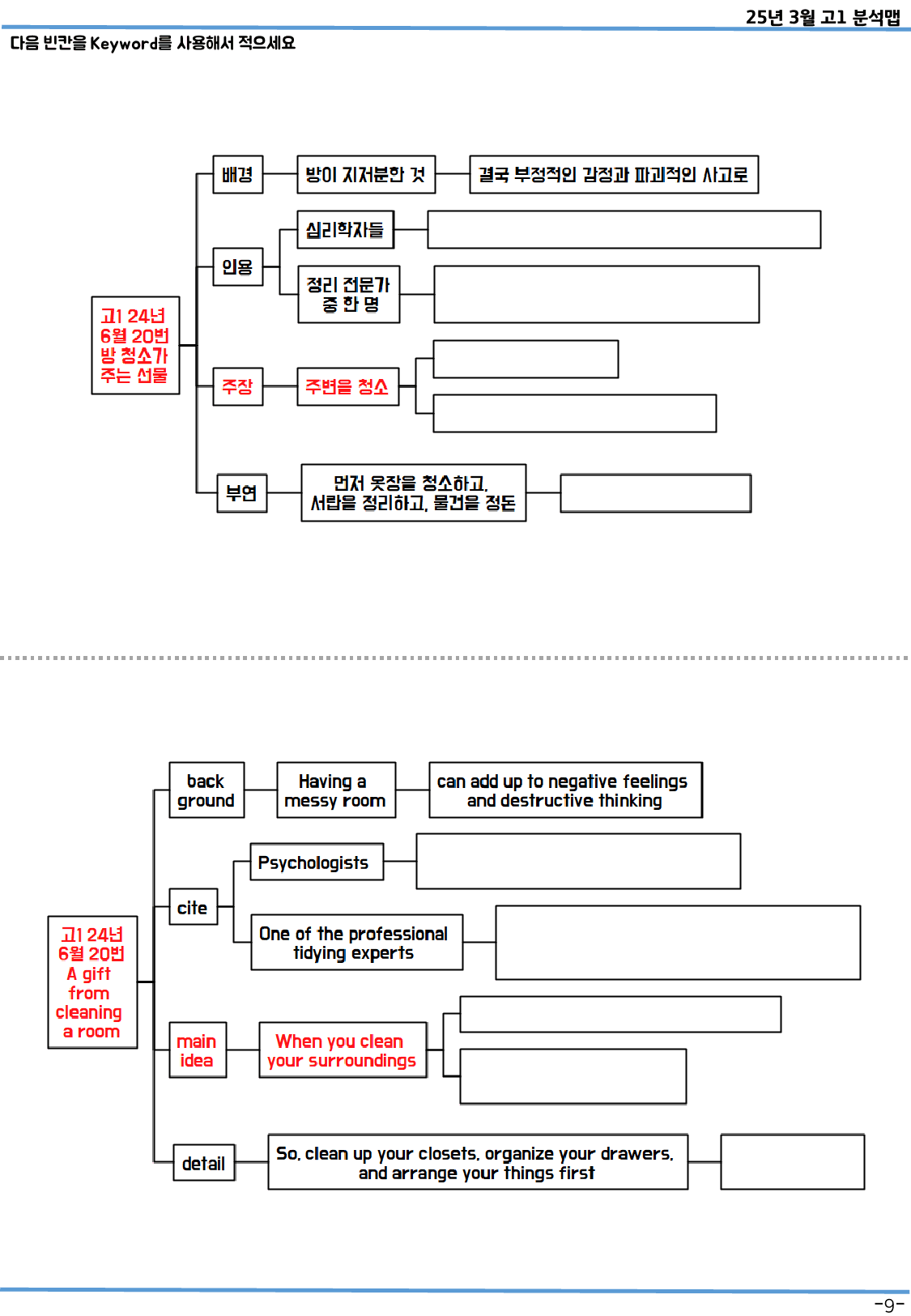 25년 3월 고1 분석맵

다음 빈칸을 Keyword를 사용해서 적으세요

고1 24년 6월 20번 방 청소가 주는 선물

배경

방이 지저분한 것

결국 부정적인 감정과 파괴적인 사고로

인용

심리학자들

정리 전문가 중 한 명

주장

주변을 청소

부연

먼저 옷장을 청소하고, 서랍을 정리하고, 물건을 정돈

고1 24년 6월 20번 A gift from cleaning a room

back ground

Having a messy room

can add up to negative feelings and destructive thinking

cite

Psychologists

One of the professional tidying experts

main idea

When you clean your surroundings

detail

So, clean up your closets, organize your drawers, and arrange your things first

-9-