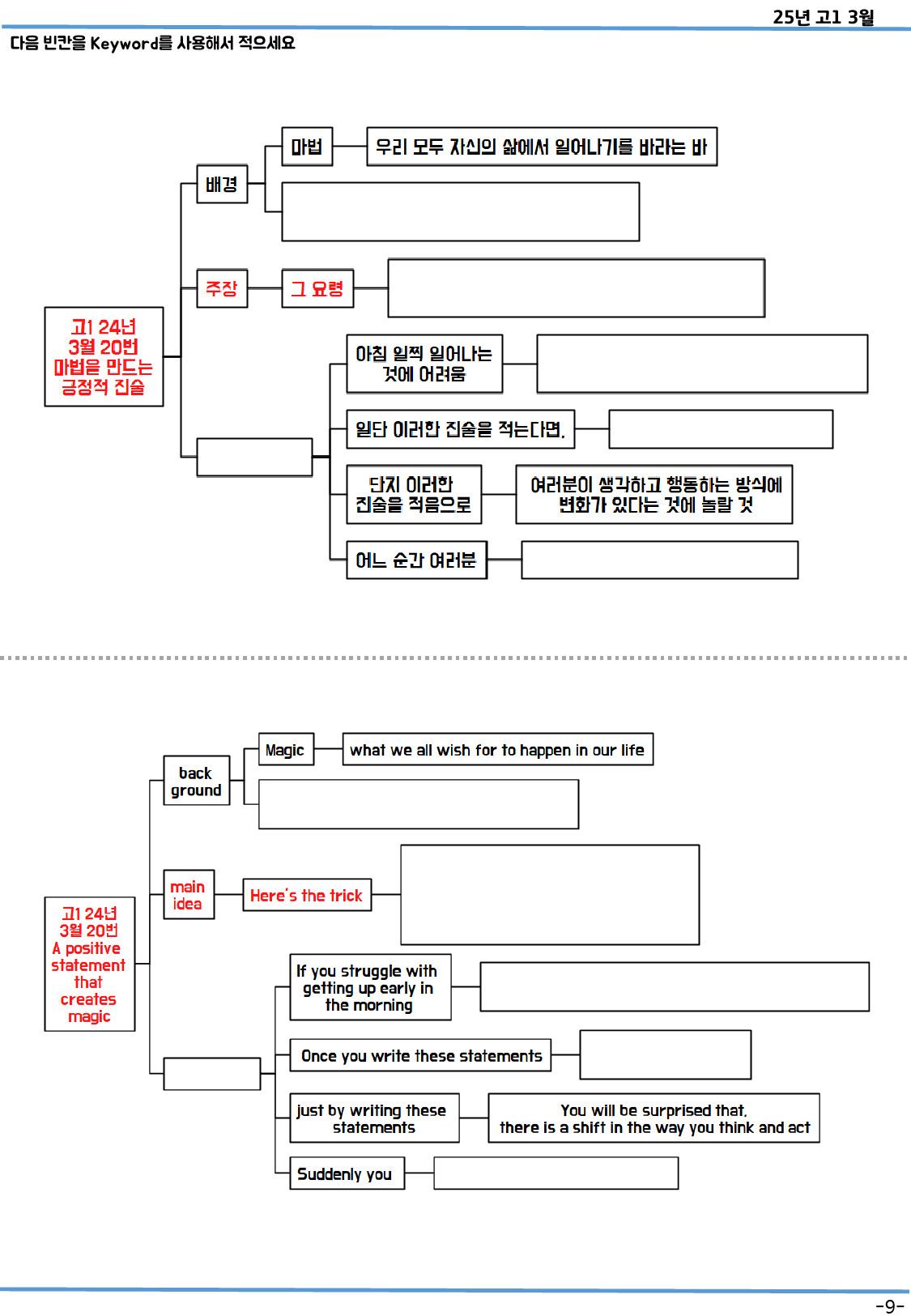 25년 고1 3월

다음 빈칸을 Keyword를 사용해서 적으세요

고1 24년 3월 20번 마법을 만드는 긍정적 진술

배경

마법

우리 모두 자신의 삶에서 일어나기를 바라는 바

주장

그 요령

아침 일찍 일어나는 것에 어려움

일단 이러한 진술을 적는다면,

단지 이러한 진술을 적음으로

여러분이 생각하고 행동하는 방식에 변화가 있다는 것에 놀랄 것

어느 순간 여러분

고1 24년 3월 20번 A positive statement that creates magic

back ground

Magic

what we all wish for to happen in our life

main idea

Here's the trick

If you struggle with getting up early in the morning

Once you write these statements

just by writing these statements

You will be surprised that, there is a shift in the way you think and act

Suddenly you

-9-